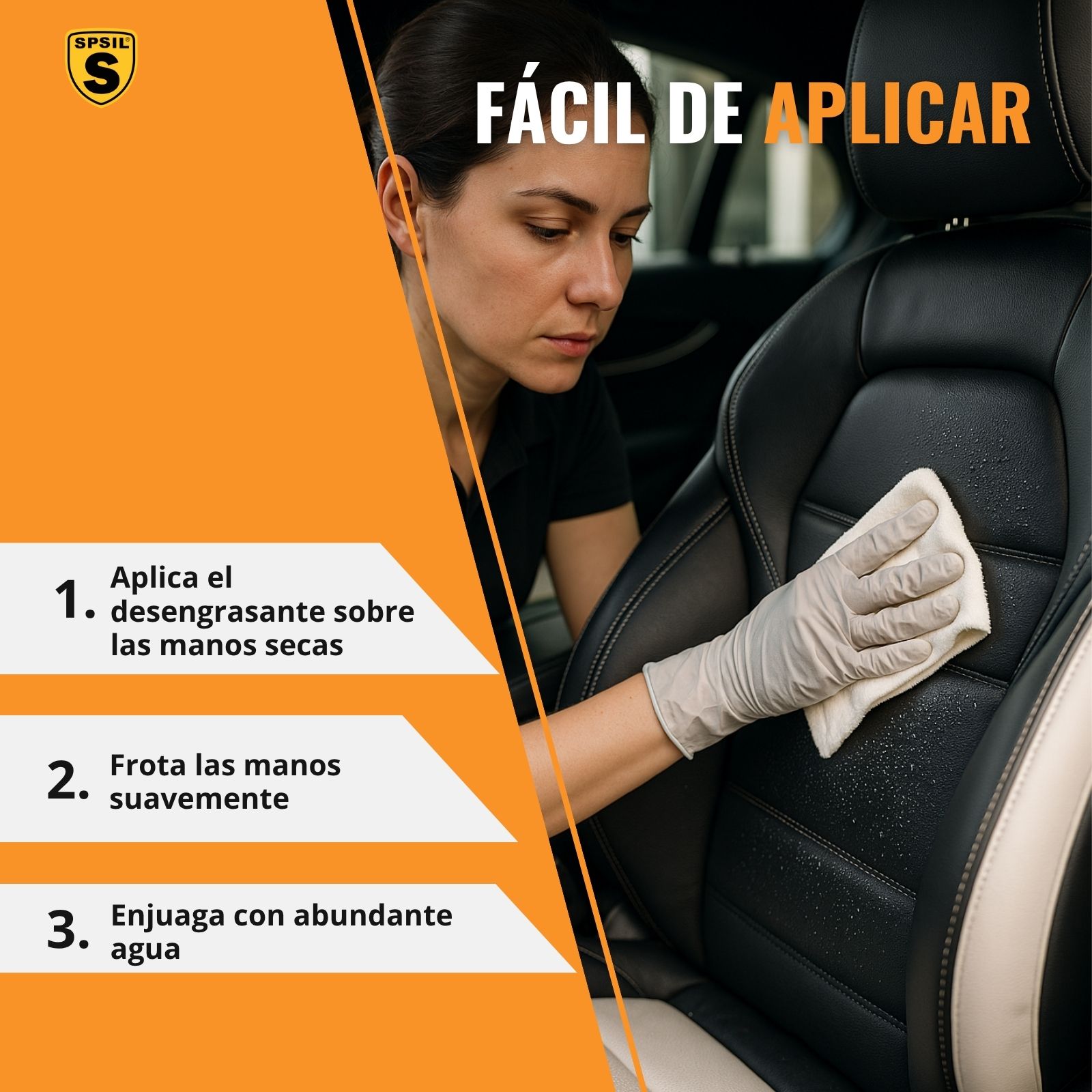 SPSIL®
S

FÁCIL DE APLICAR

1. Aplica el desengrasante sobre las manos secas

2. Frota las manos suavemente

3. Enjuaga con abundante agua